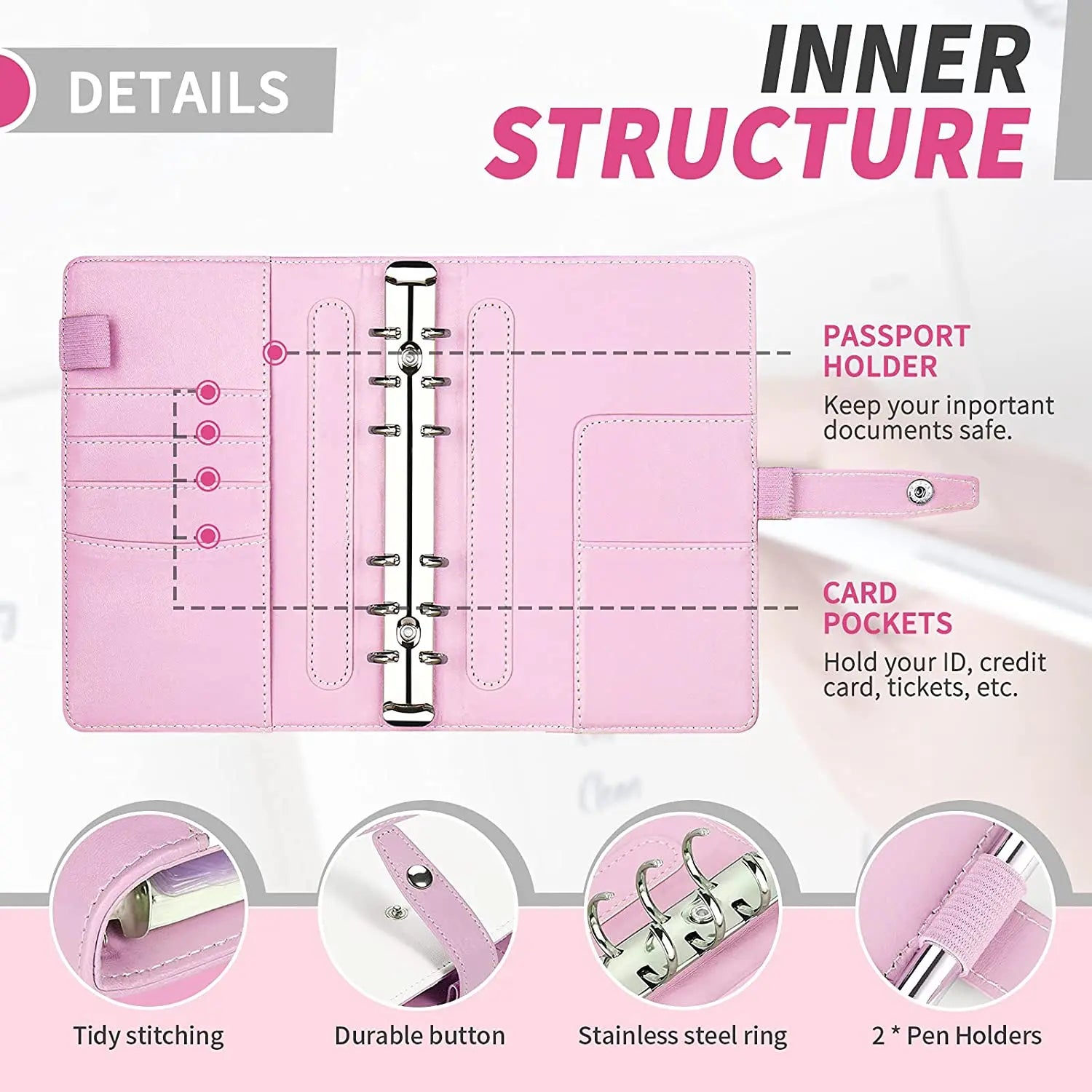 DETAILS

INNER STRUCTURE

PASSPORT HOLDER
Keep your inportant documents safe.

CARD POCKETS
Hold your ID, credit card, tickets, etc.

Tidy stitching

Durable button

Stainless steel ring

2 * Pen Holders